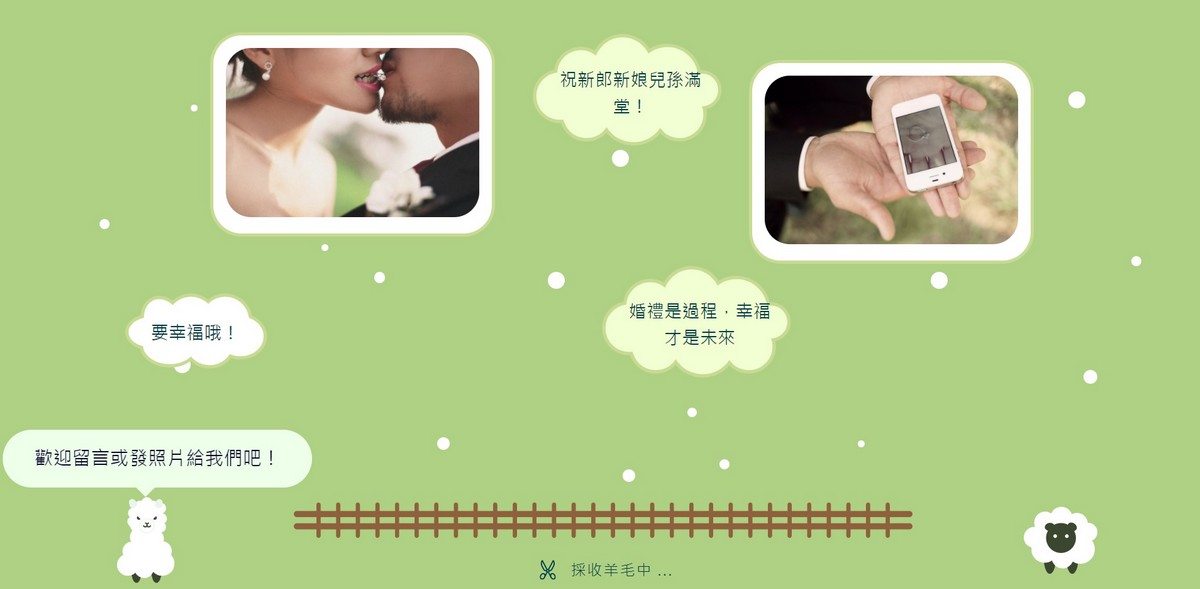 祝新郎新娘兒孫滿堂！

要幸福哦！

婚禮是過程，幸福才是未來

歡迎留言或發照片給我們吧！

採收羊毛中 ...